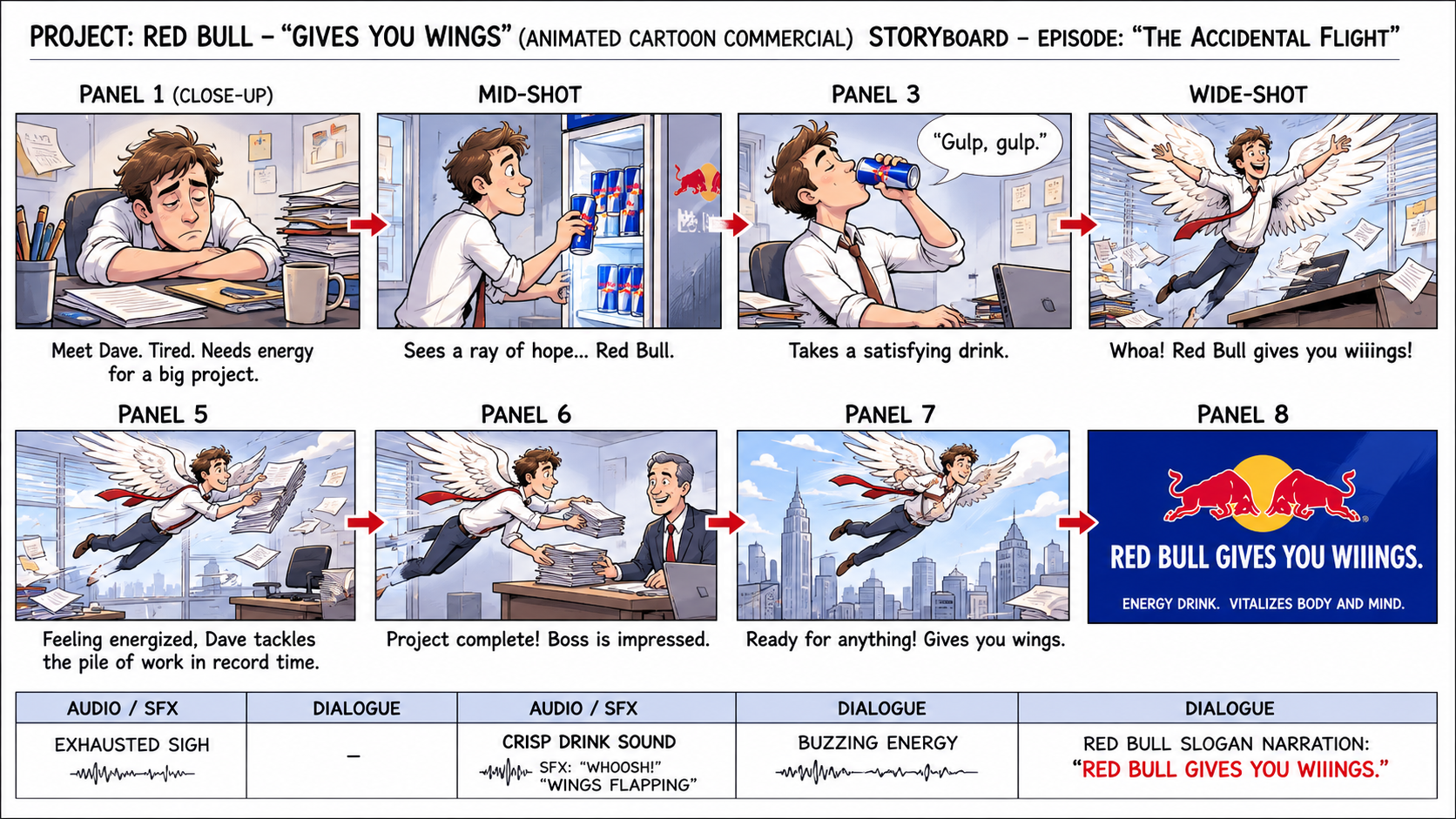 PROJECT: RED BULL – "GIVES YOU WINGS" (ANIMATED CARTOON COMMERCIAL) STORYBOARD – EPISODE: "THE ACCIDENTAL FLIGHT"

PANEL 1 (CLOSE-UP)

Meet Dave. Tired. Needs energy for a big project.

MID-SHOT

Sees a ray of hope... Red Bull.

PANEL 3

"Gulp, gulp."

Takes a satisfying drink.

WIDE-SHOT

Whoa! Red Bull gives you wiiings!

PANEL 5

Feeling energized, Dave tackles the pile of work in record time.

PANEL 6

Project complete! Boss is impressed.

PANEL 7

Ready for anything! Gives you wings.

PANEL 8

RED BULL GIVES YOU WIIINGS.

ENERGY DRINK. VITALIZES BODY AND MIND.

| AUDIO / SFX | DIALOGUE | AUDIO / SFX | DIALOGUE | DIALOGUE |
|---|---|---|---|---|
| EXHAUSTED SIGH | – | CRISP DRINK SOUND SFX: "WHOOSH!" "WINGS FLAPPING" | BUZZING ENERGY | RED BULL SLOGAN NARRATION: "RED BULL GIVES YOU WIIINGS." |